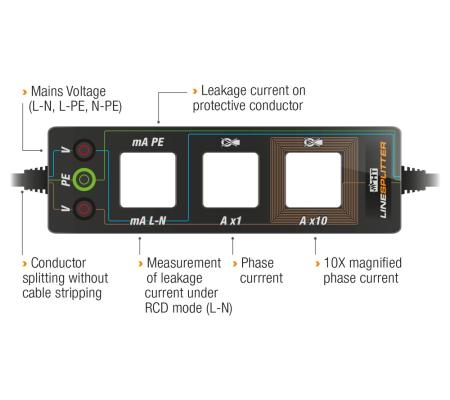 › Mains Voltage (L-N, L-PE, N-PE)

› Leakage current on protective conductor

V
PE
V

mA PE

mA L-N

A x1

A x10

HT
LINESPLITTER

› Conductor splitting without cable stripping

› Measurement of leakage current under RCD mode (L-N)

› Phase currrent

› 10X magnified phase current